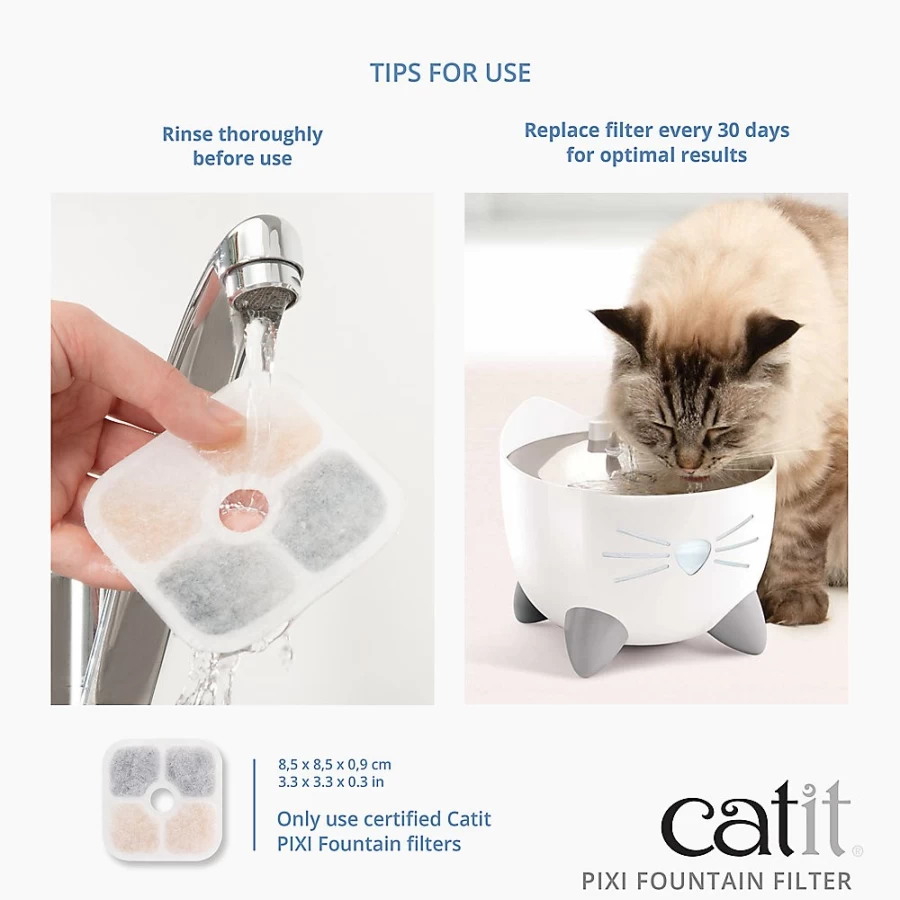 TIPS FOR USE

Rinse thoroughly before use

Replace filter every 30 days for optimal results

8,5 x 8,5 x 0,9 cm
3.3 x 3.3 x 0.3 in

Only use certified Catit PIXI Fountain filters

catit®

PIXI FOUNTAIN FILTER