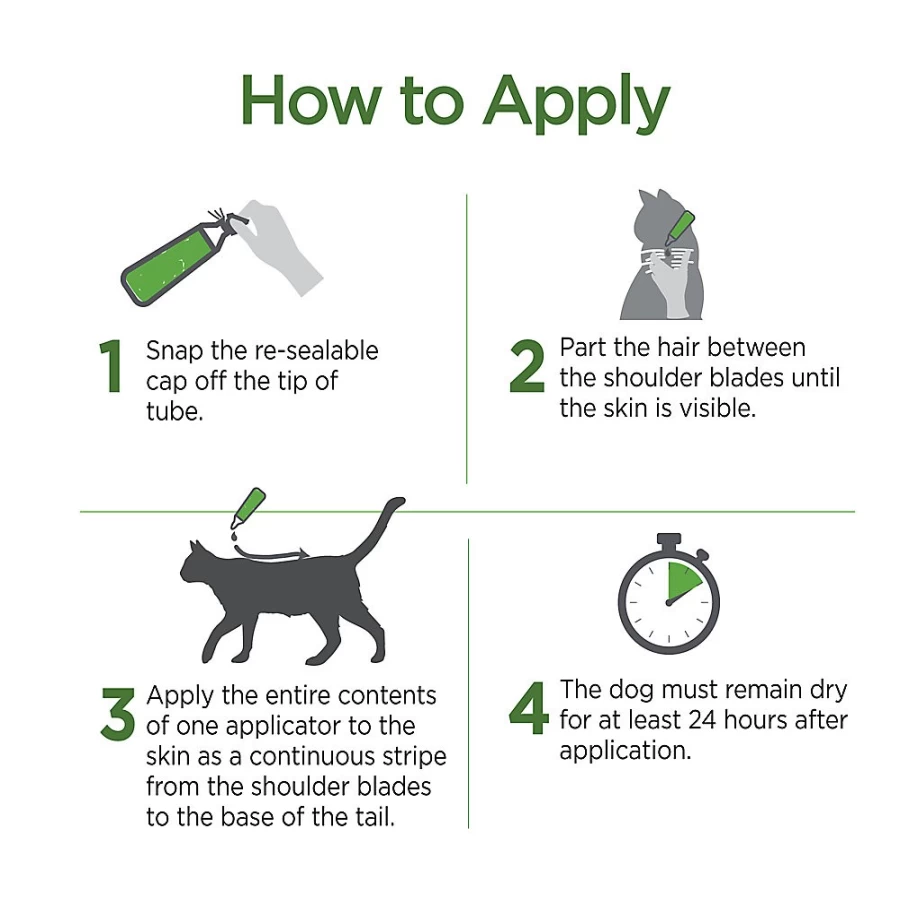 How to Apply

1 Snap the re-sealable cap off the tip of tube.

2 Part the hair between the shoulder blades until the skin is visible.

3 Apply the entire contents of one applicator to the skin as a continuous stripe from the shoulder blades to the base of the tail.

4 The dog must remain dry for at least 24 hours after application.