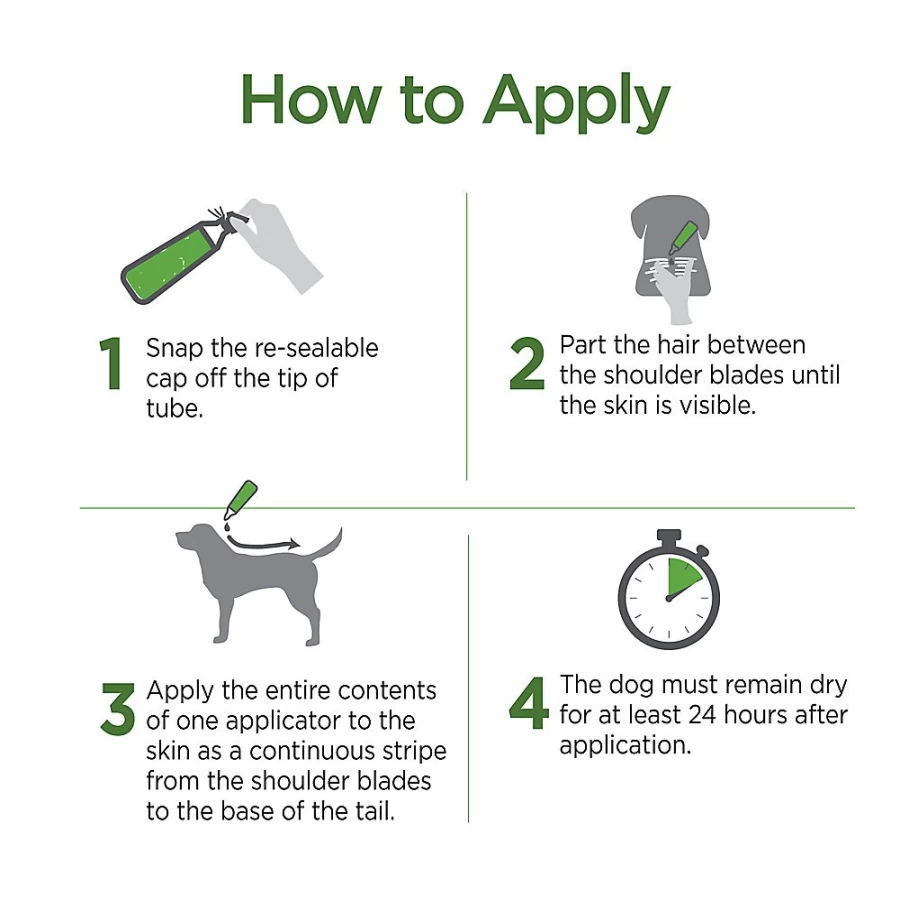 How to Apply

1 Snap the re-sealable cap off the tip of tube.

2 Part the hair between the shoulder blades until the skin is visible.

3 Apply the entire contents of one applicator to the skin as a continuous stripe from the shoulder blades to the base of the tail.

4 The dog must remain dry for at least 24 hours after application.